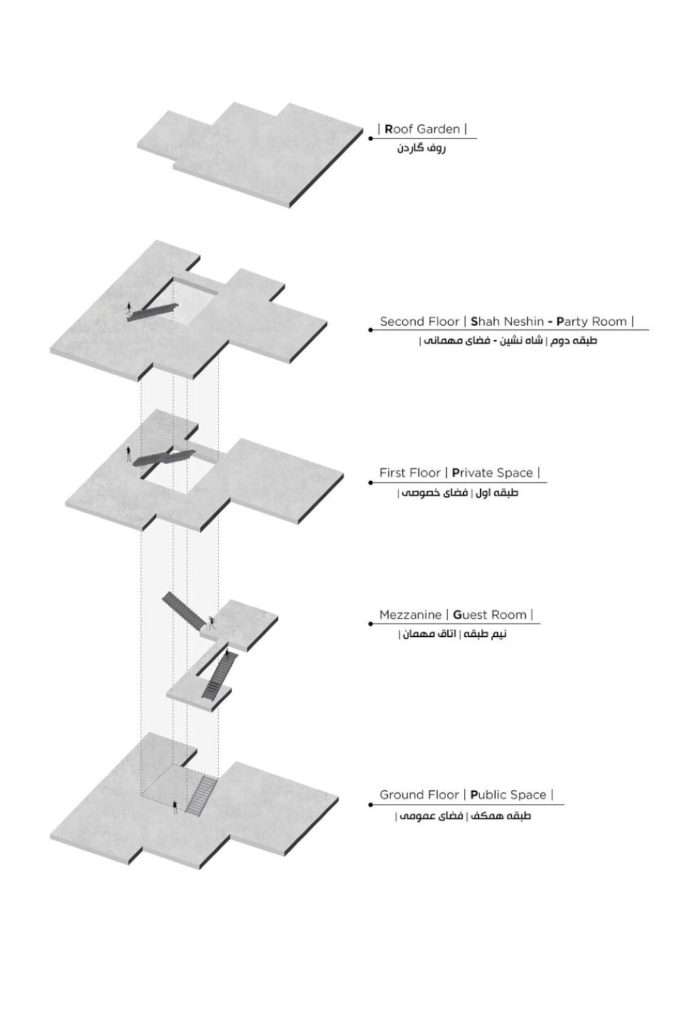 | Roof Garden |
روف گاردن

Second Floor | Shah Neshin - Party Room |
طبقه دوم | شاه نشین - فضای مهمانی |

First Floor | Private Space |
طبقه اول | فضای خصوصی |

Mezzanine | Guest Room |
نیم طبقه | اتاق مهمان |

Ground Floor | Public Space |
طبقه همکف | فضای عمومی |