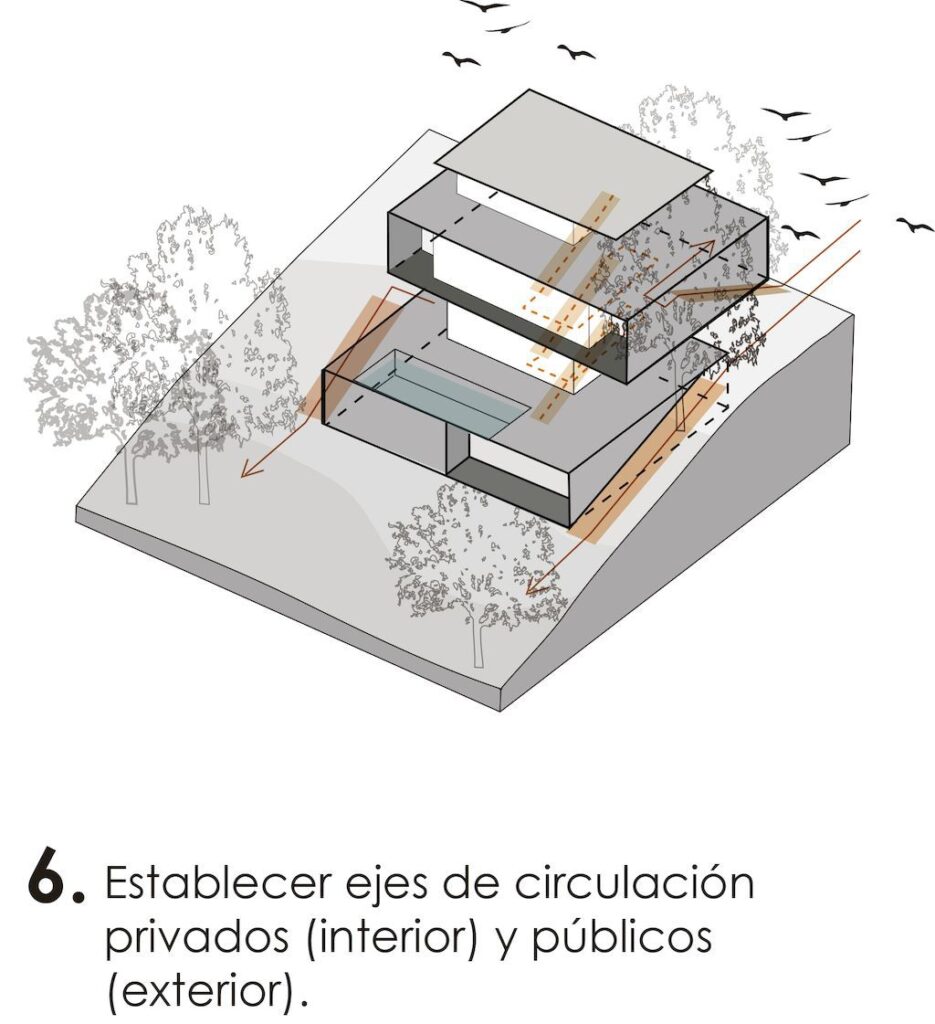 6. Establecer ejes de circulación privados (interior) y públicos (exterior).