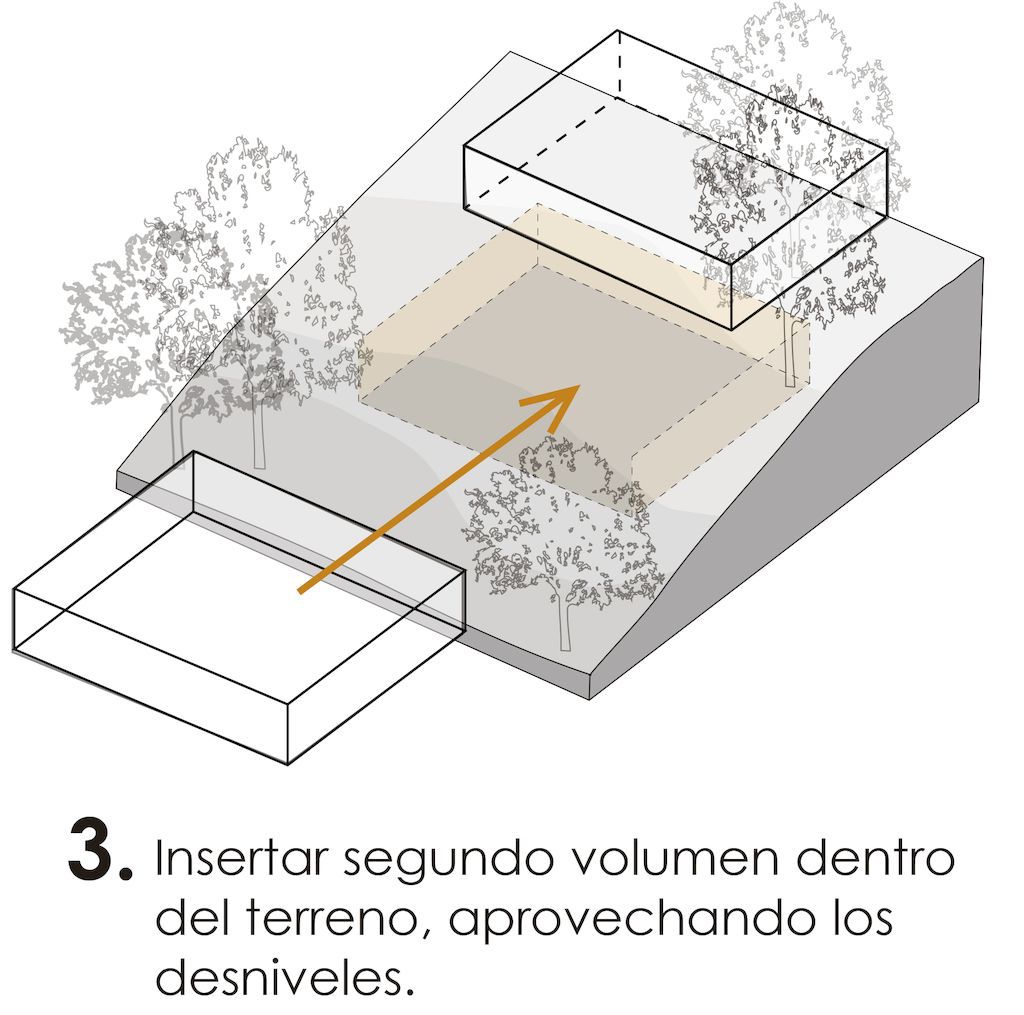 3. Insertar segundo volumen dentro del terreno, aprovechando los desniveles.