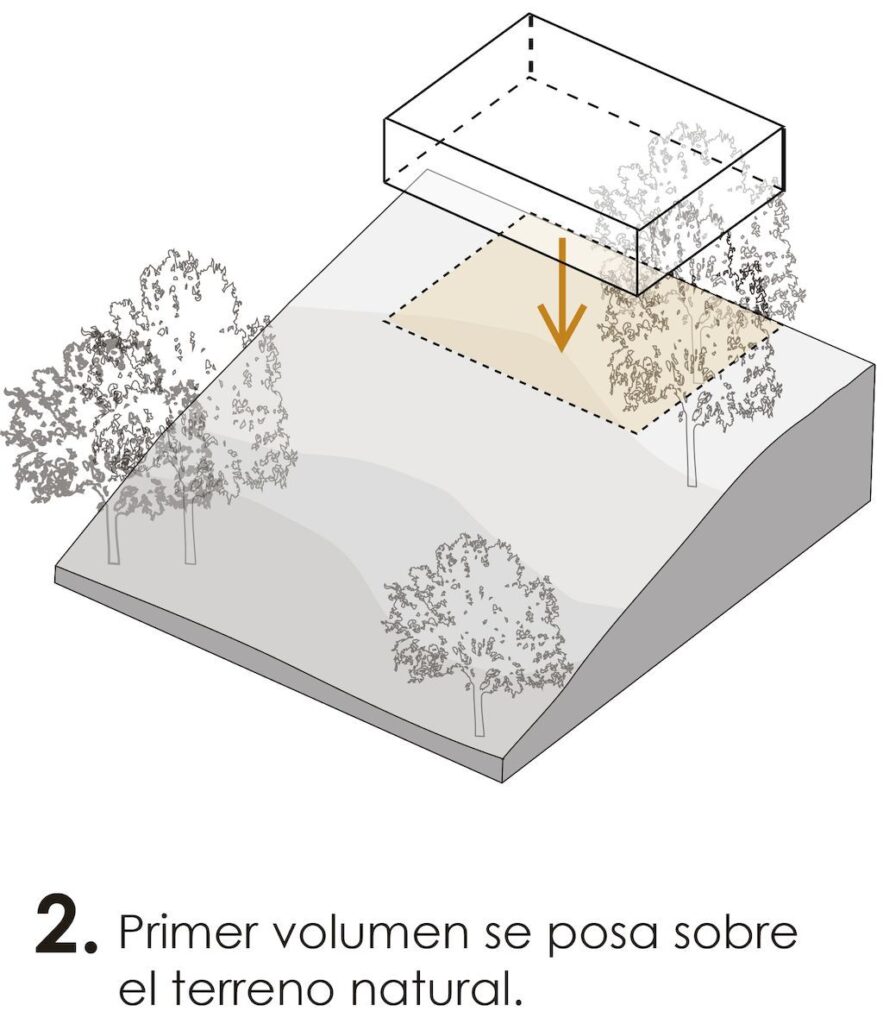 2. Primer volumen se posa sobre el terreno natural.