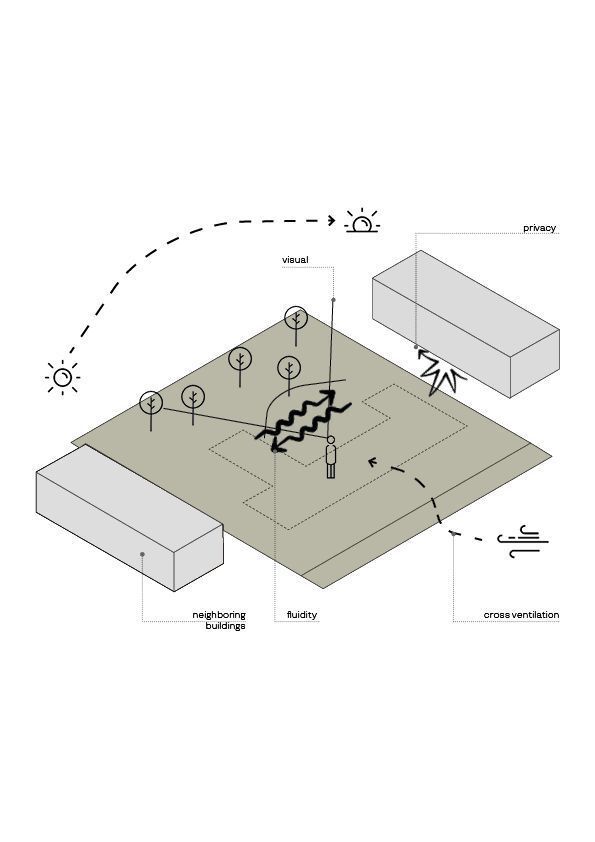 privacy

visual

neighboring buildings

fluidity

cross ventilation