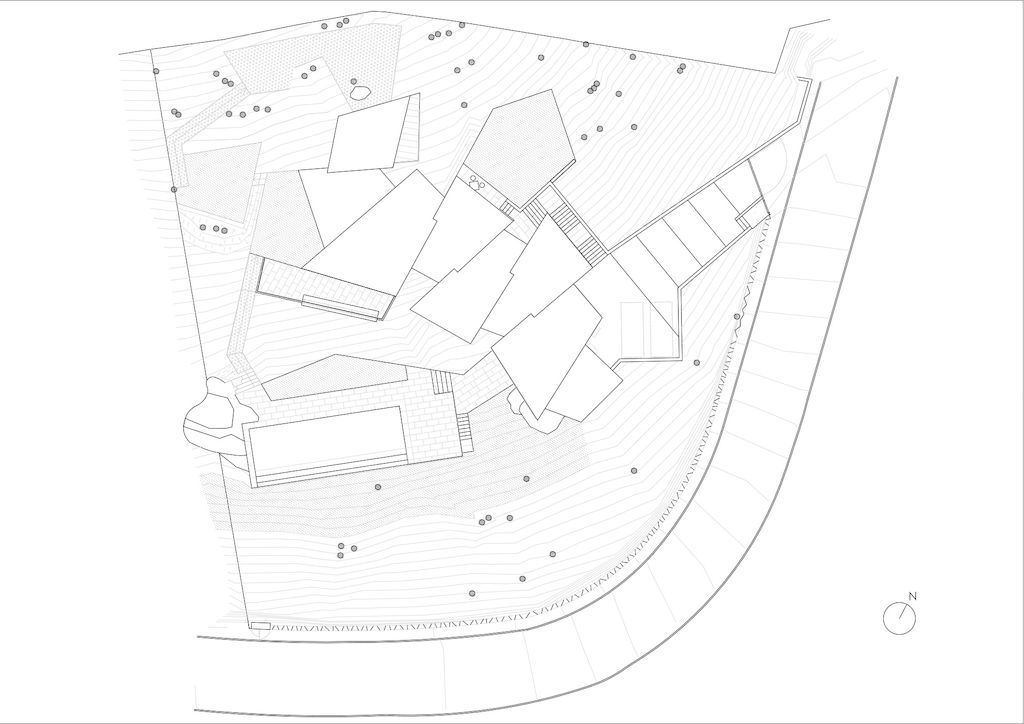 N